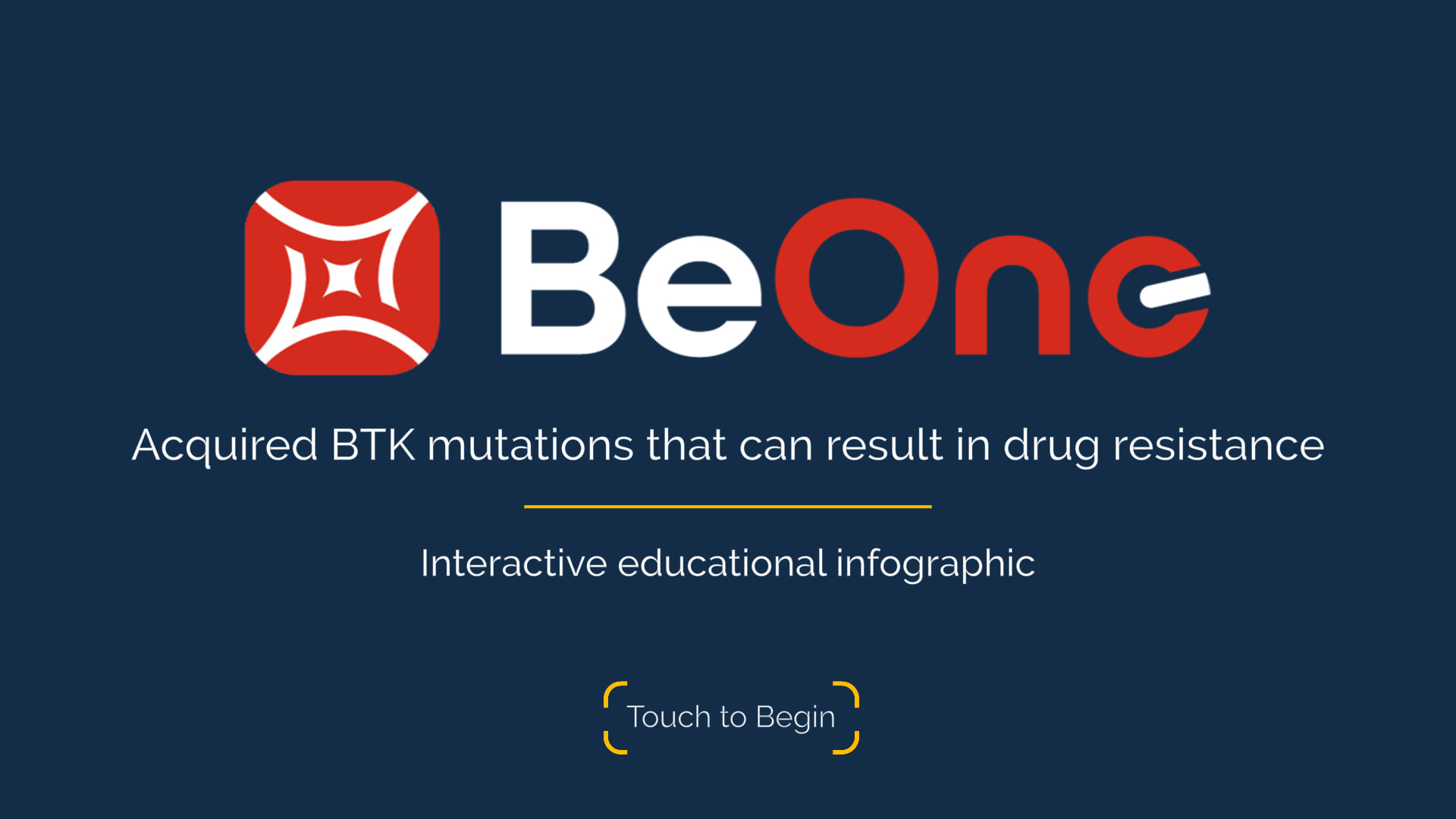 BeOne

Acquired BTK mutations that can result in drug resistance

Interactive educational infographic

Touch to Begin